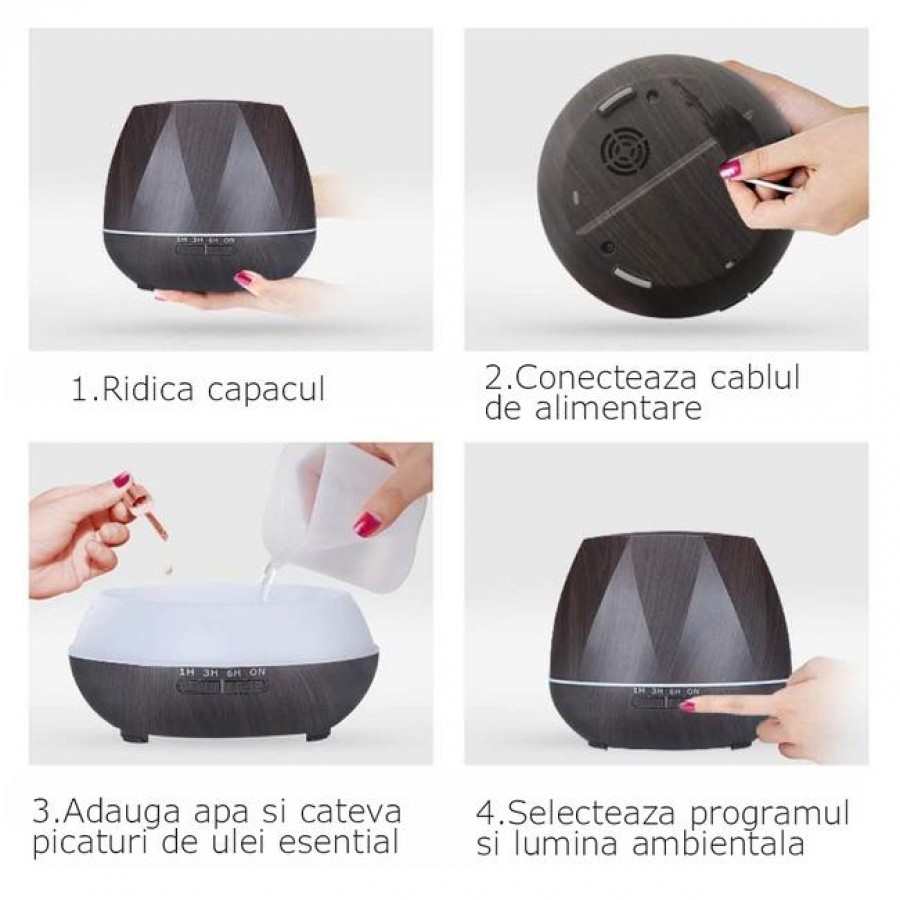 1H 3H 6H ON

1.Ridica capacul

2.Conecteaza cablul de alimentare

1H 3H 6H ON

3.Adauga apa si cateva picaturi de ulei esential

1H 3H 6H ON

4.Selecteaza programul si lumina ambientala