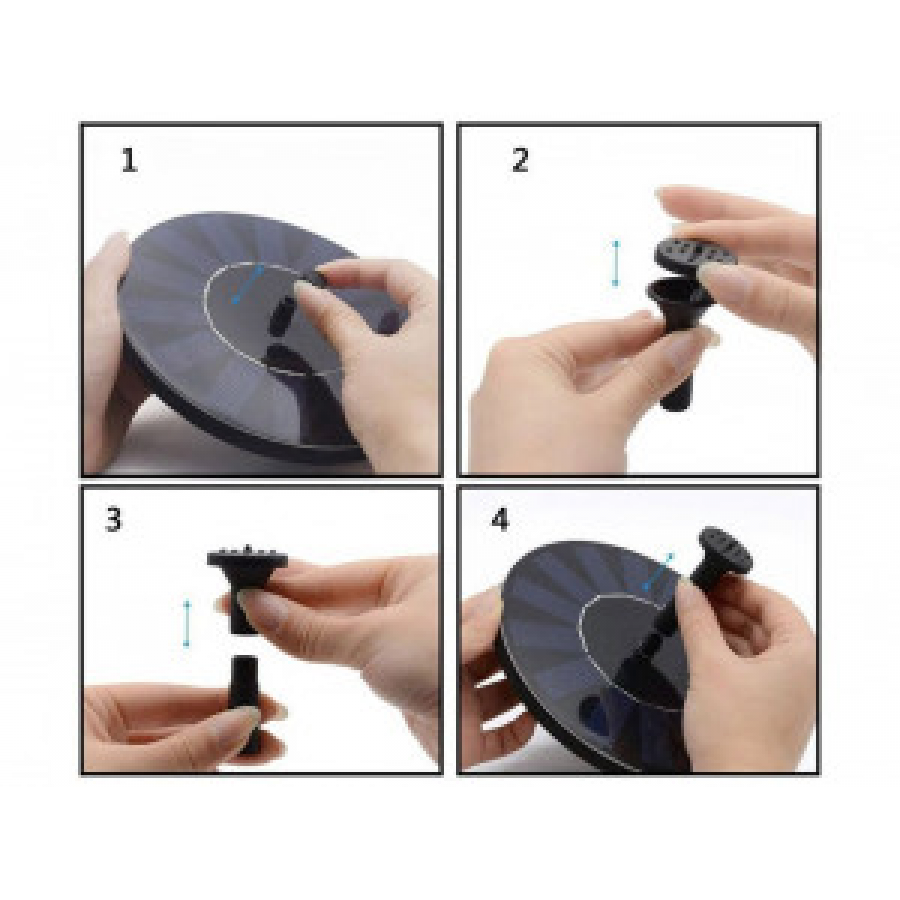 1

2

3

4