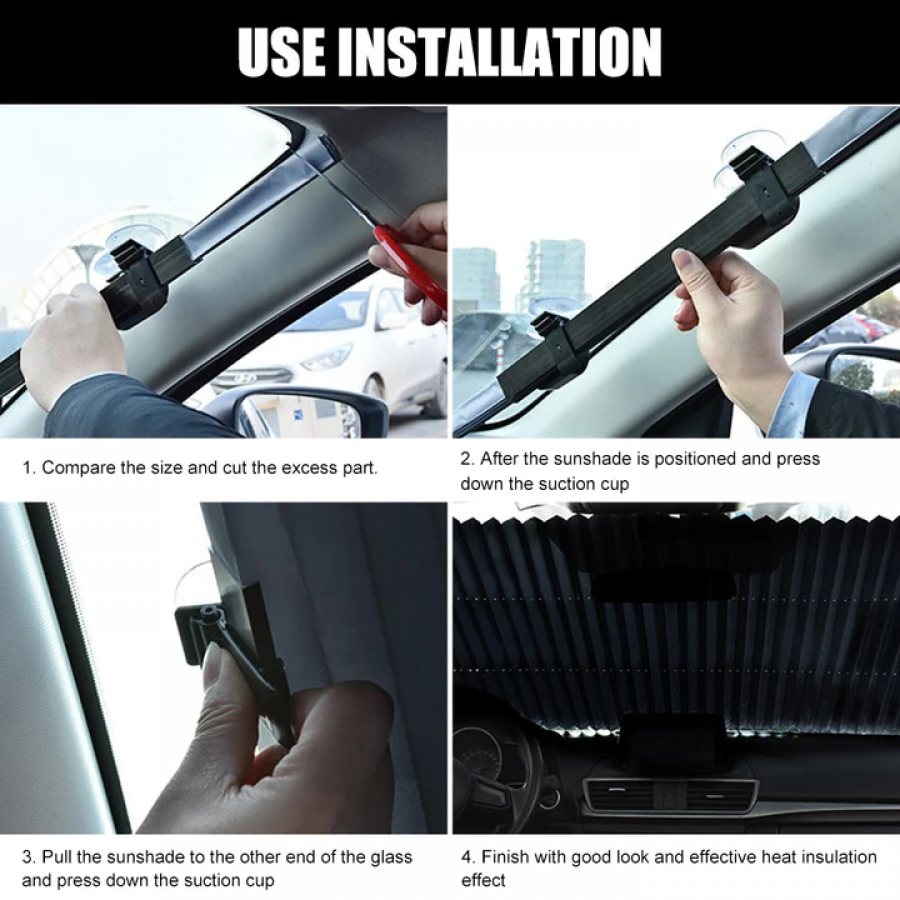 USE INSTALLATION

1. Compare the size and cut the excess part.

2. After the sunshade is positioned and press down the suction cup

3. Pull the sunshade to the other end of the glass and press down the suction cup

4. Finish with good look and effective heat insulation effect