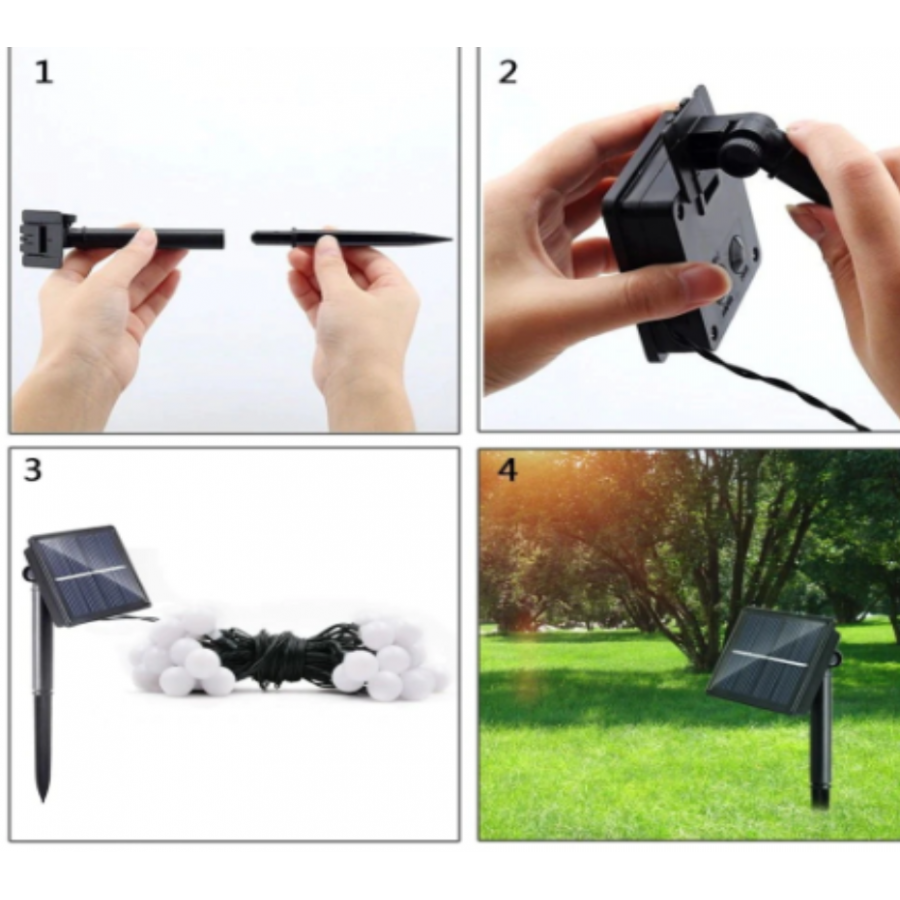 1

2

3

4